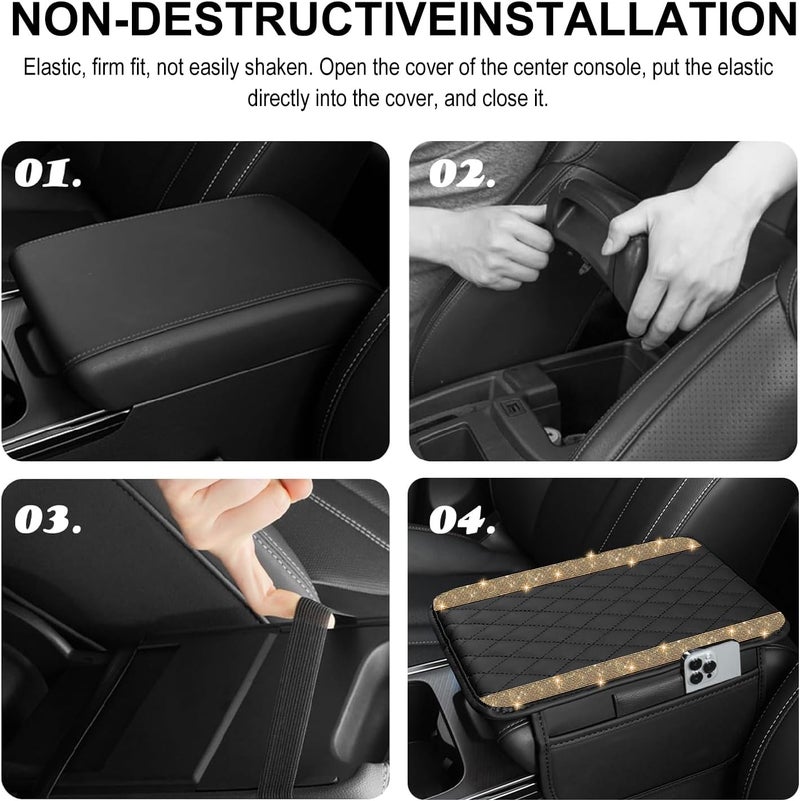 NON-DESTRUCTIVEINSTALLATION

Elastic, firm fit, not easily shaken. Open the cover of the center console, put the elastic directly into the cover, and close it.

01.

02.

03.

04.